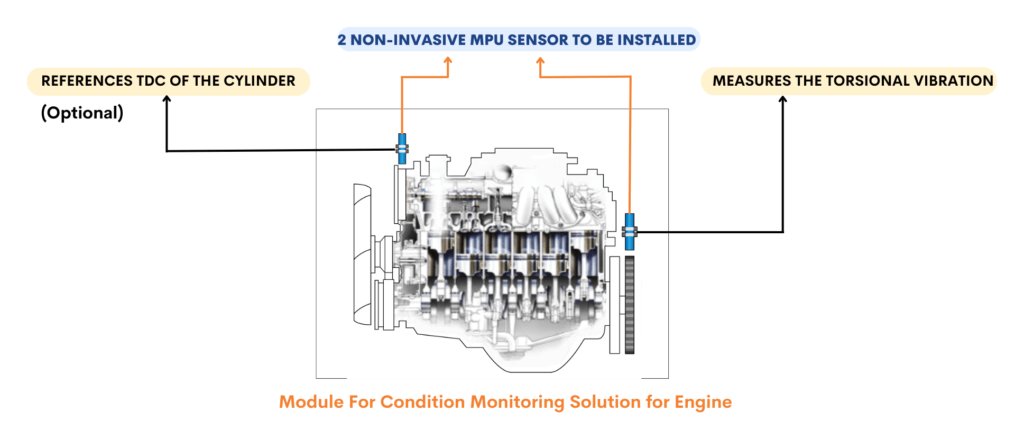 2 NON-INVASIVE MPU SENSOR TO BE INSTALLED

REFERENCES TDC OF THE CYLINDER

(Optional)

MEASURES THE TORSIONAL VIBRATION

Module For Condition Monitoring Solution for Engine